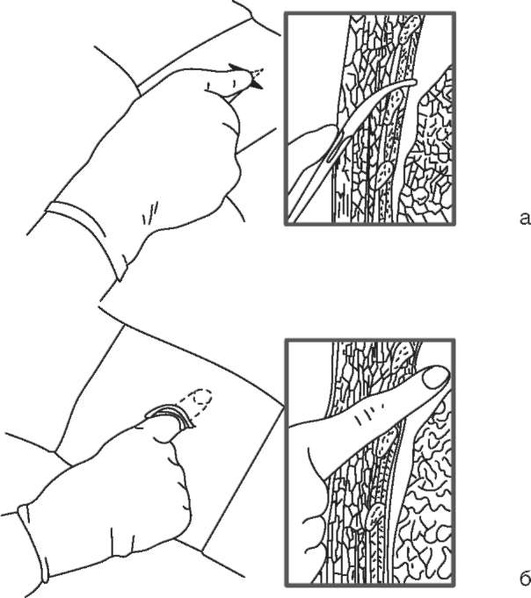 а

б