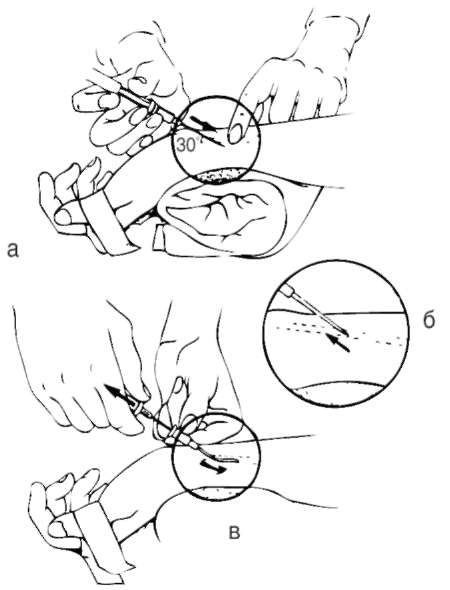 30°
а
б
в