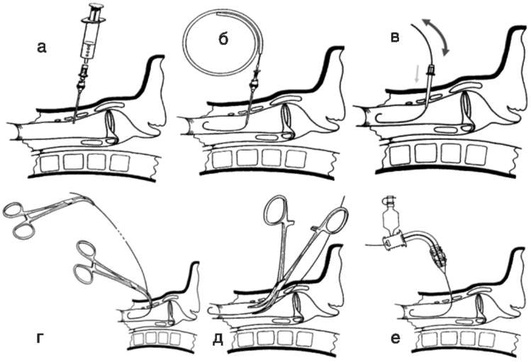 а

б

в

г

д

е