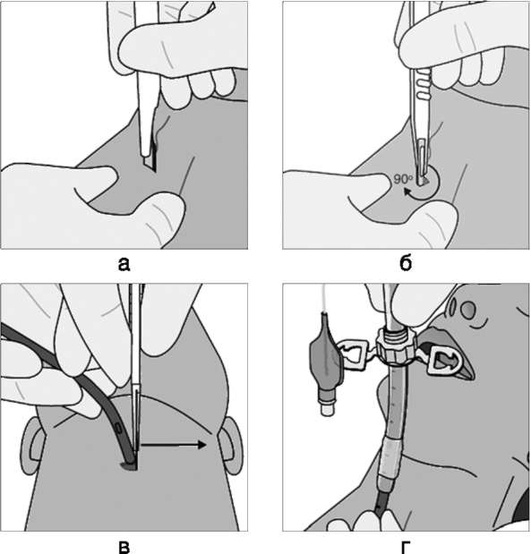 а

90°

б

в

г