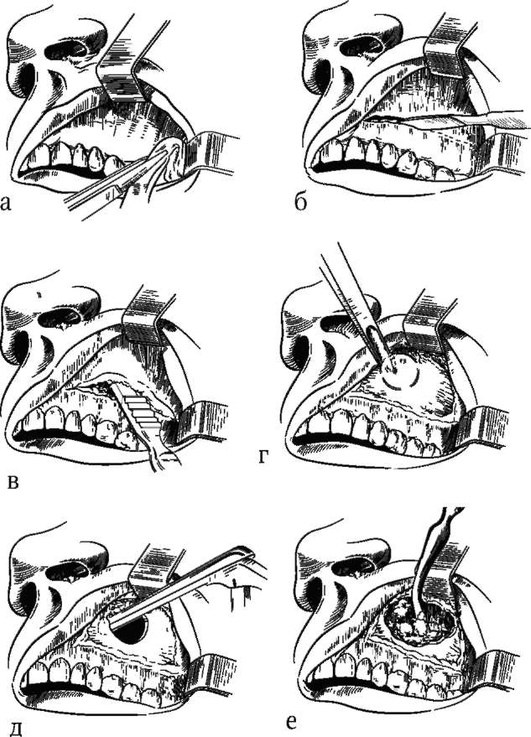 а
б
в
г
д
е