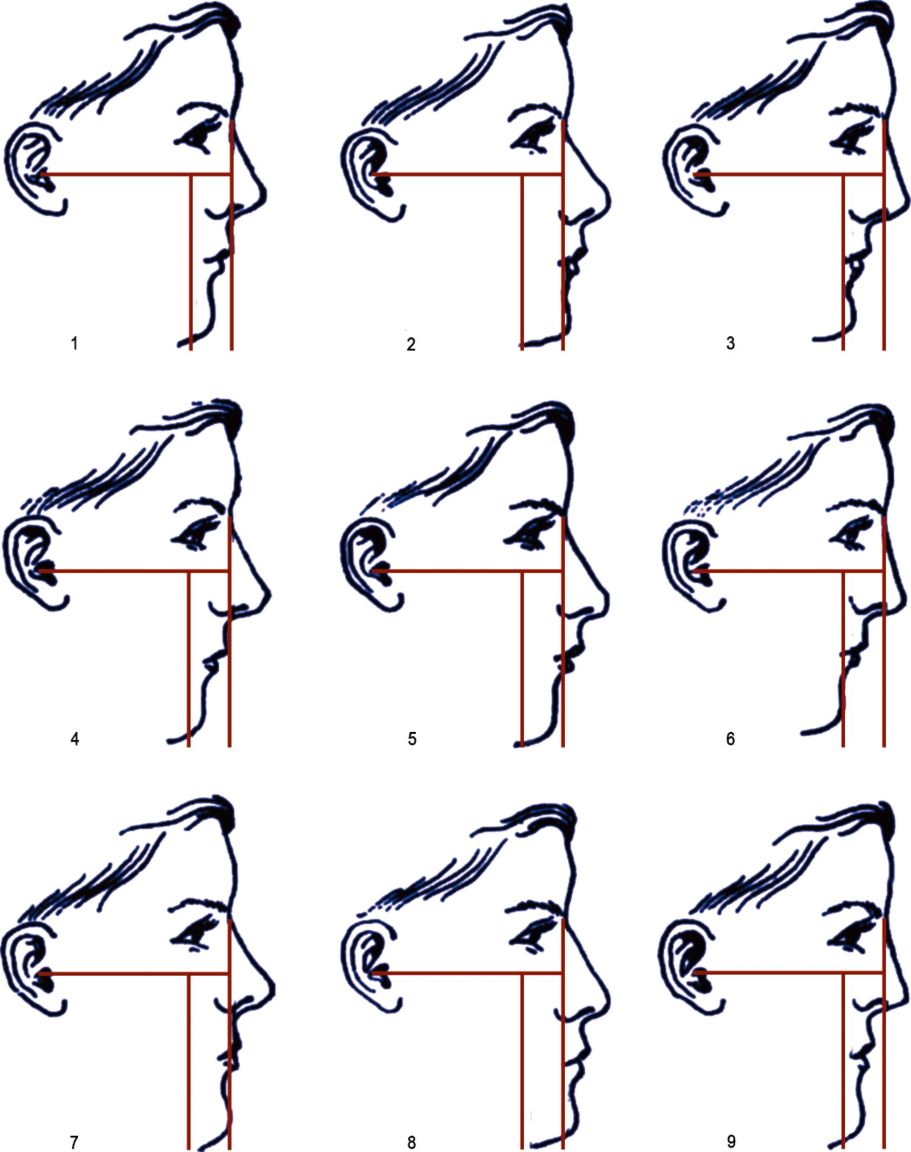 1
2
3
4
5
6
7
8
9