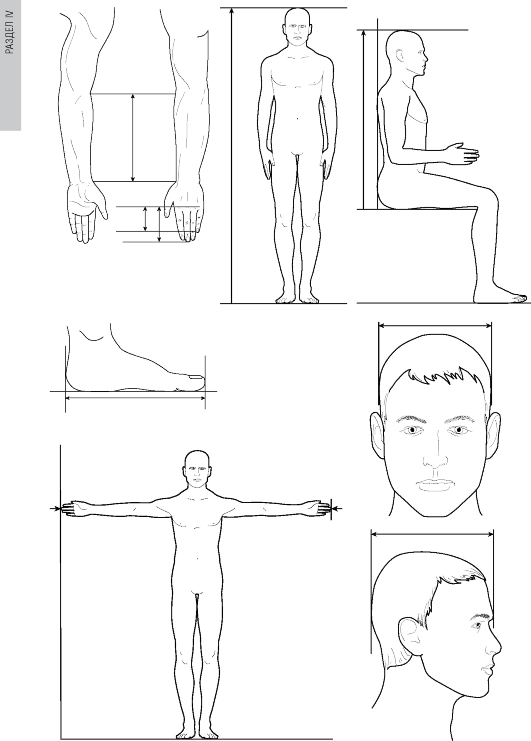 РАЗДЕЛ IV